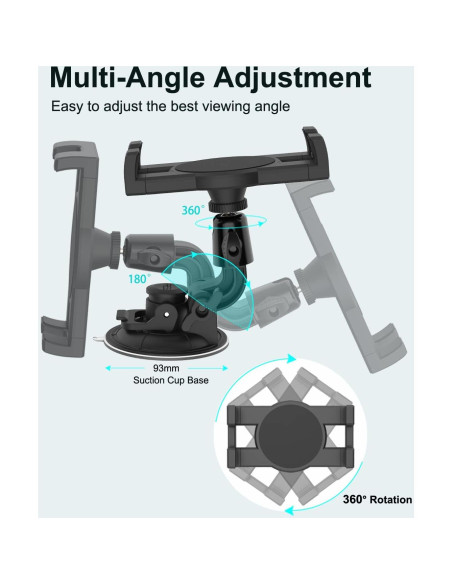 Multi-Angle Adjustment

Easy to adjust the best viewing angle

360°

180°

93mm
Suction Cup Base

360° Rotation