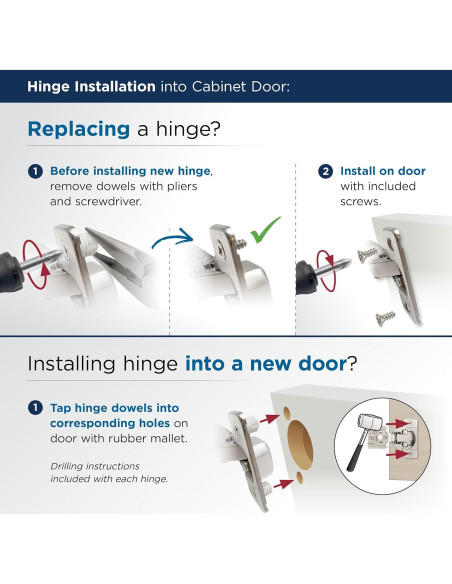 Hinge Installation into Cabinet Door:

Replacing a hinge?

1 Before installing new hinge, remove dowels with pliers and screwdriver.

2 Install on door with included screws.

Installing hinge into a new door?

1 Tap hinge dowels into corresponding holes on door with rubber mallet.

Drilling instructions included with each hinge.