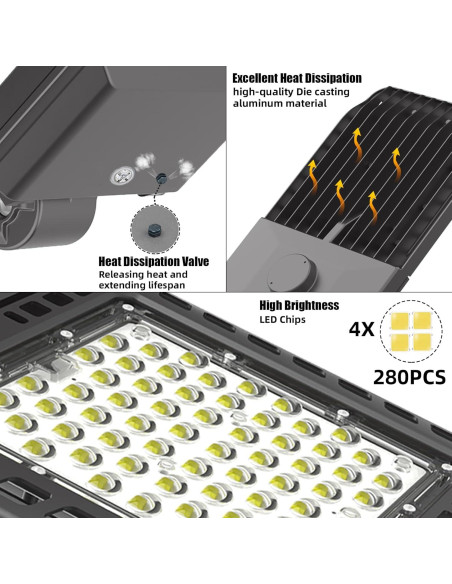 Excellent Heat Dissipation
high-quality Die casting aluminum material

Heat Dissipation Valve
Releasing heat and extending lifespan

High Brightness
LED Chips

4X

280PCS