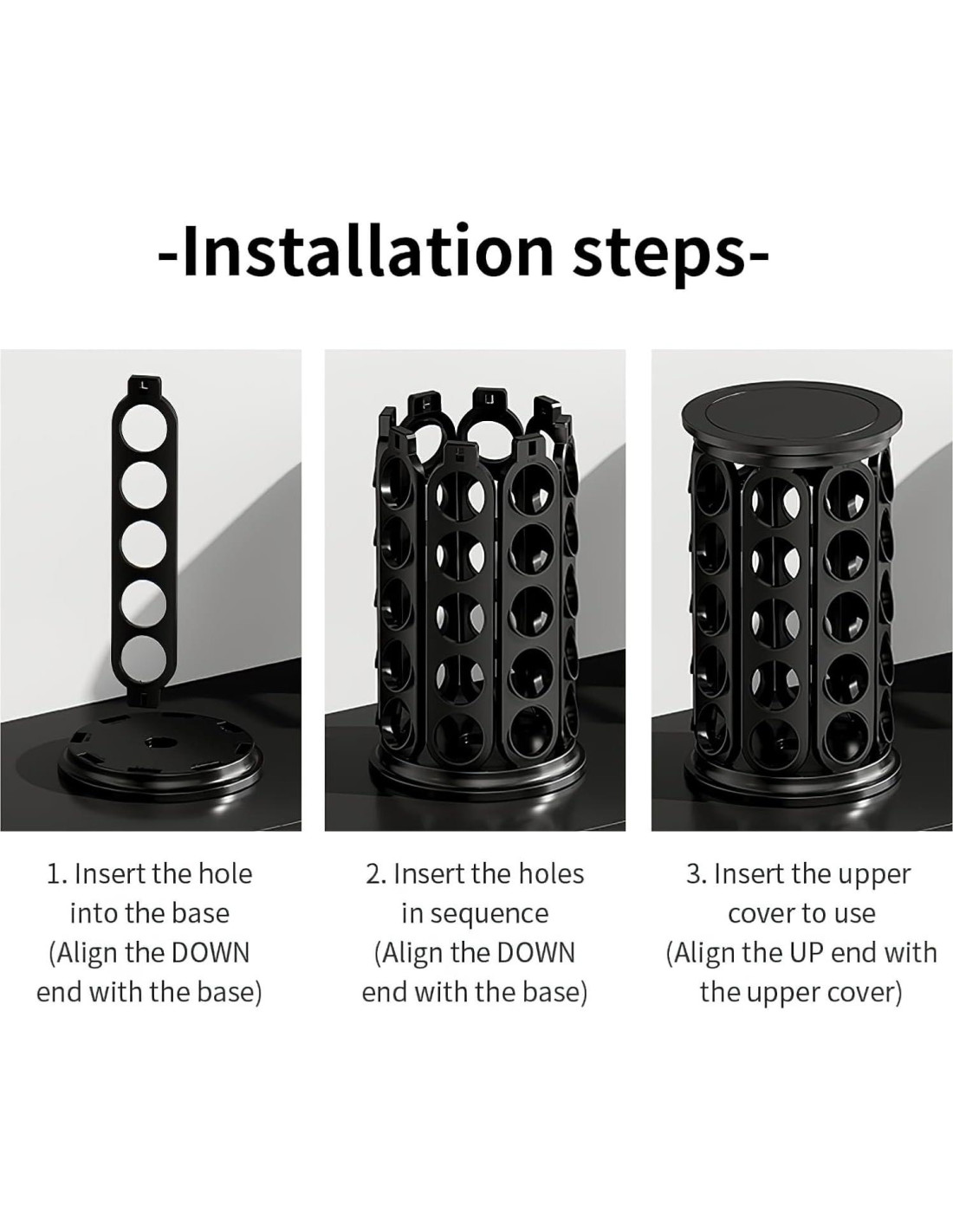 -Installation steps-

1. Insert the hole into the base (Align the DOWN end with the base)

2. Insert the holes in sequence (Align the DOWN end with the base)

3. Insert the upper cover to use (Align the UP end with the upper cover)