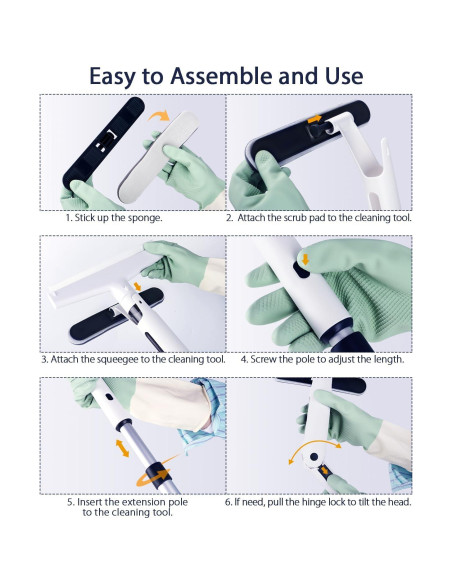 Easy to Assemble and Use

1. Stick up the sponge.

2. Attach the scrub pad to the cleaning tool.

3. Attach the squeegee to the cleaning tool.

4. Screw the pole to adjust the length.

5. Insert the extension pole to the cleaning tool.

6. If need, pull the hinge lock to tilt the head.