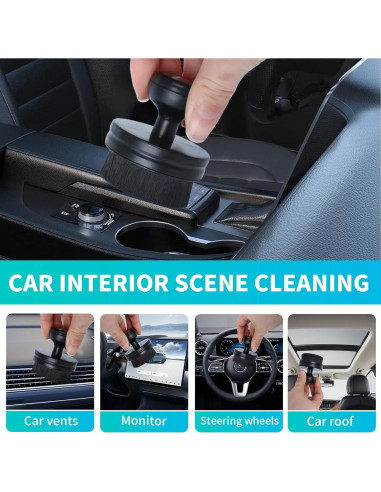 CAR INTERIOR SCENE CLEANING

Car vents

Monitor

Steering wheels

Car roof