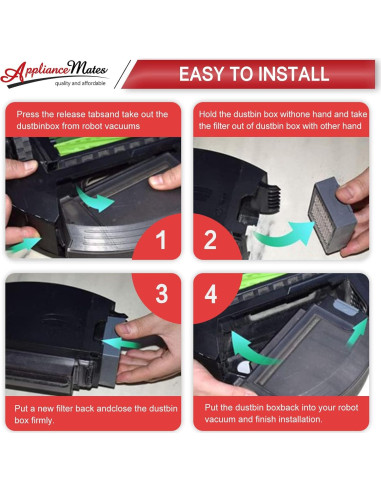 ApplianceMates
quality and affordable

EASY TO INSTALL

Press the release tabsand take out the dustbinbox from robot vacuums

1

Hold the dustbin box withone hand and take the filter out of dustbin box with other hand

2

3

Put a new filter back andclose the dustbin box firmly.

4

Put the dustbin boxback into your robot vacuum and finish installation.