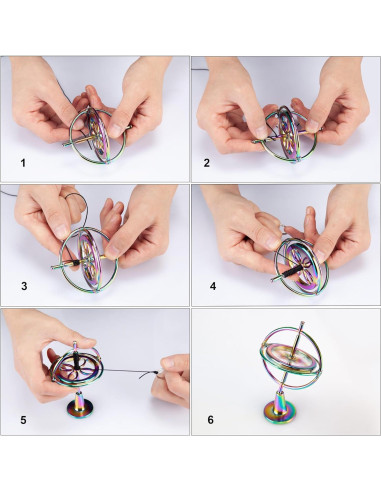 1
2
3
4
5
6