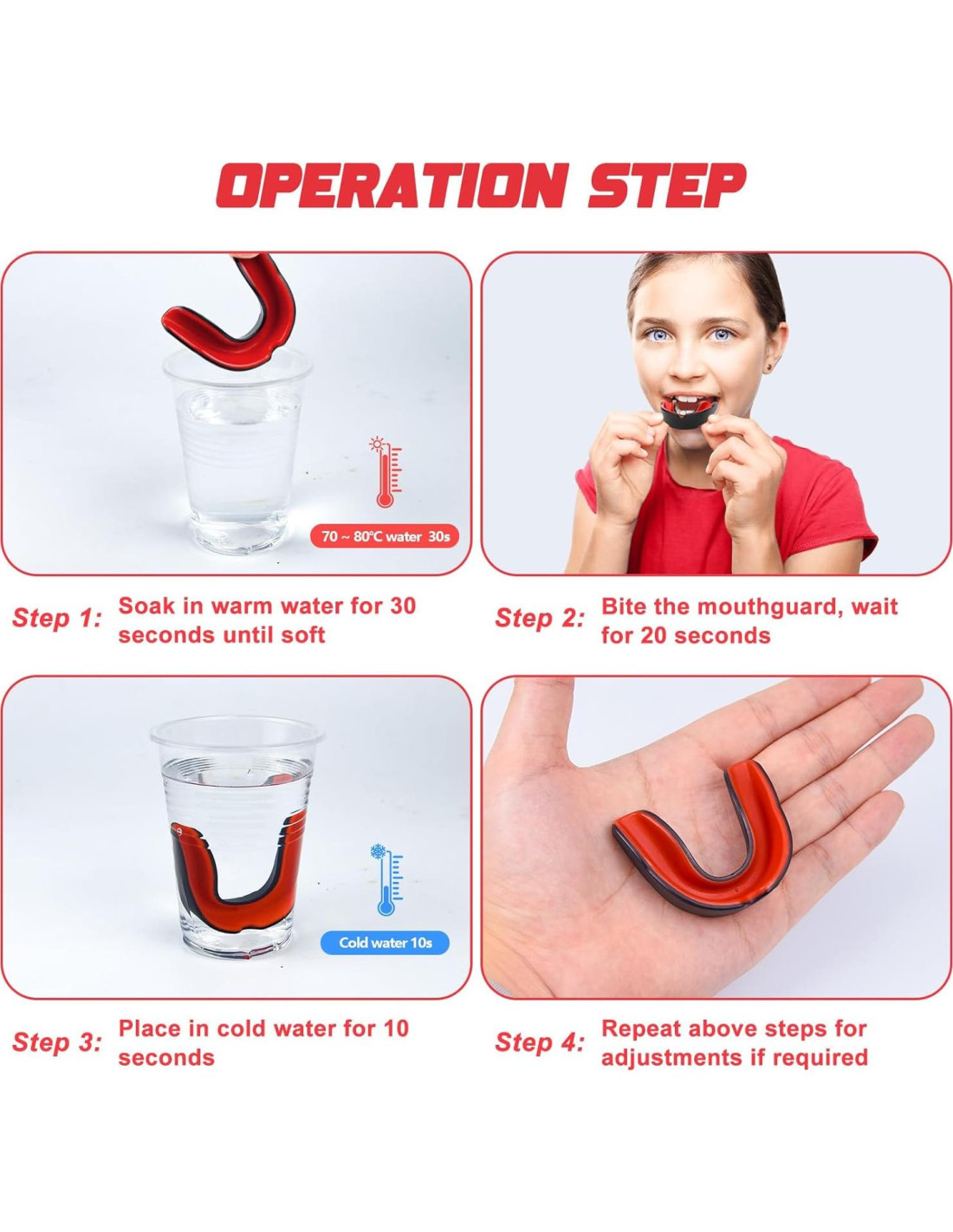 OPERATION STEP

70 ~ 80°C water 30s

Step 1: Soak in warm water for 30 seconds until soft

Step 2: Bite the mouthguard, wait for 20 seconds

Cold water 10s

Step 3: Place in cold water for 10 seconds

Step 4: Repeat above steps for adjustments if required