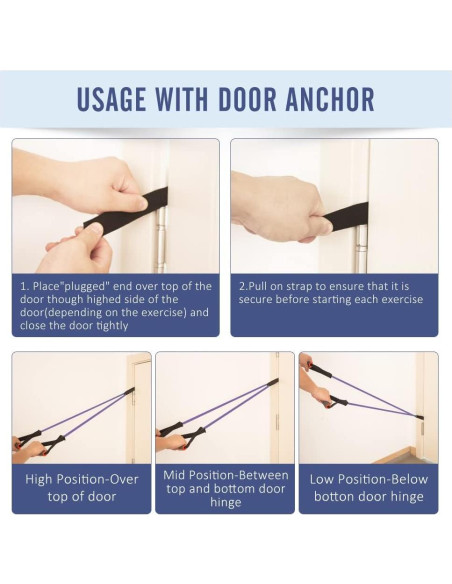 USAGE WITH DOOR ANCHOR

1. Place"plugged" end over top of the door though highed side of the door(depending on the exercise) and close the door tightly

2.Pull on strap to ensure that it is secure before starting each exercise

High Position-Over top of door

Mid Position-Between top and bottom door hinge

Low Position-Below botton door hinge