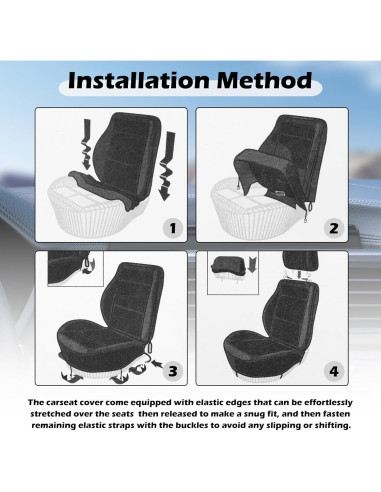 Installation Method

1

2

3

4

The carseat cover come equipped with elastic edges that can be effortlessly stretched over the seats then released to make a snug fit, and then fasten remaining elastic straps with the buckles to avoid any slipping or shifting.