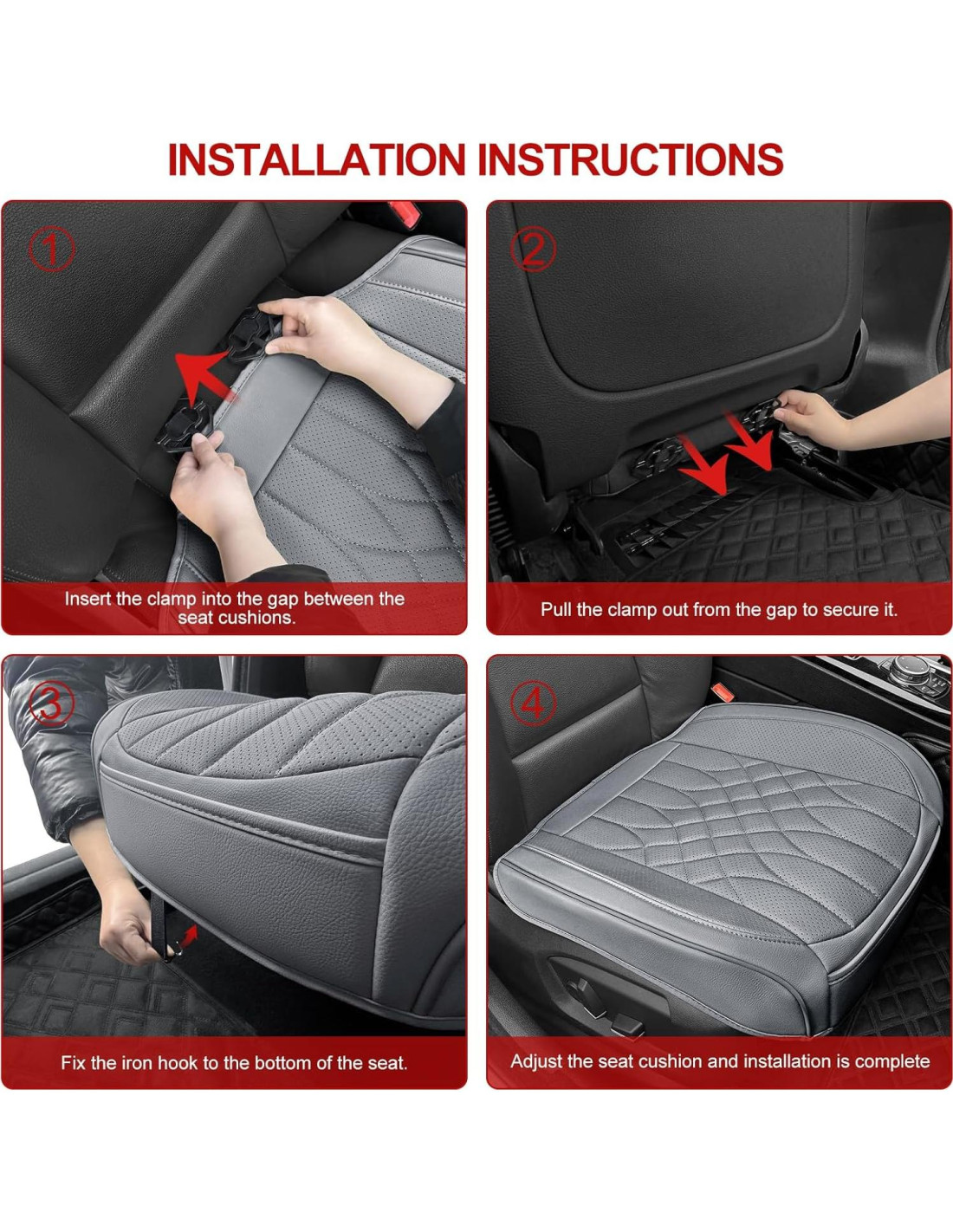 INSTALLATION INSTRUCTIONS

①

Insert the clamp into the gap between the seat cushions.

②

Pull the clamp out from the gap to secure it.

③

Fix the iron hook to the bottom of the seat.

④

Adjust the seat cushion and installation is complete