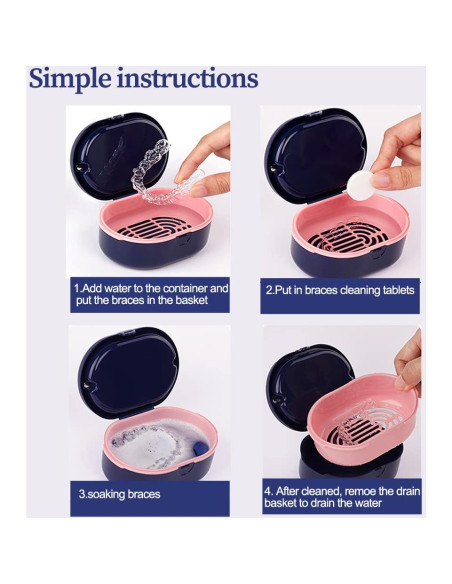 Simple instructions

1.Add water to the container and put the braces in the basket

2.Put in braces cleaning tablets

3.soaking braces

4. After cleaned, remoe the drain basket to drain the water