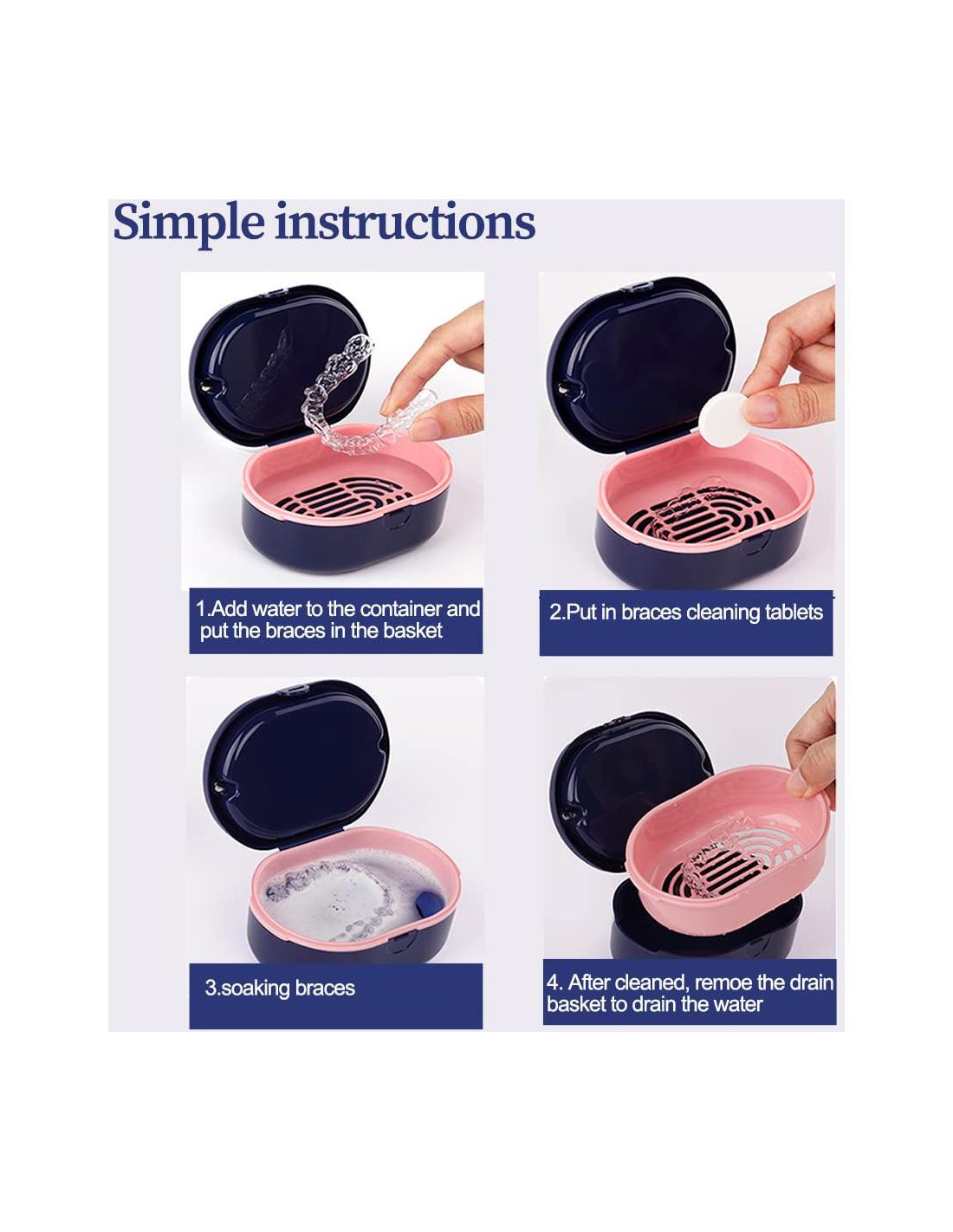 Simple instructions

1.Add water to the container and put the braces in the basket

2.Put in braces cleaning tablets

3.soaking braces

4. After cleaned, remoe the drain basket to drain the water