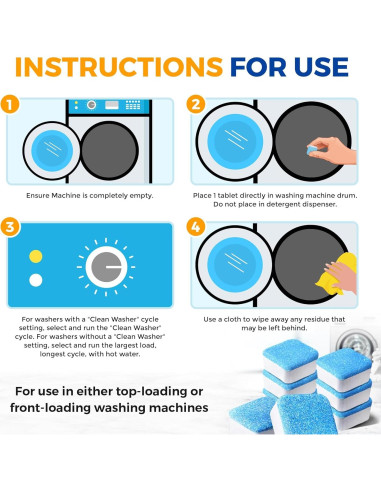 INSTRUCTIONS FOR USE

1

Ensure Machine is completely empty.

2

Place 1 tablet directly in washing machine drum. Do not place in detergent dispenser.

3

For washers with a "Clean Washer" cycle setting, select and run the "Clean Washer" cycle. For washers without a "Clean Washer" setting, select and run the largest load, longest cycle, with hot water.

4

Use a cloth to wipe away any residue that may be left behind.

For use in either top-loading or front-loading washing machines