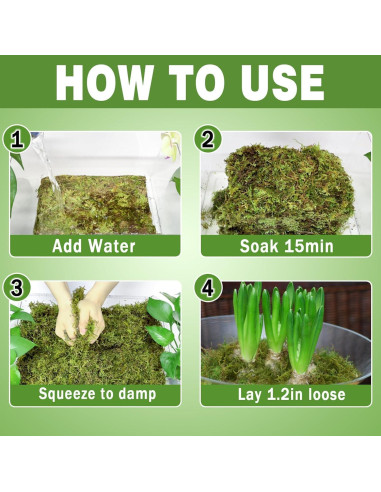 HOW TO USE

1
Add Water

2
Soak 15min

3
Squeeze to damp

4
Lay 1.2in loose