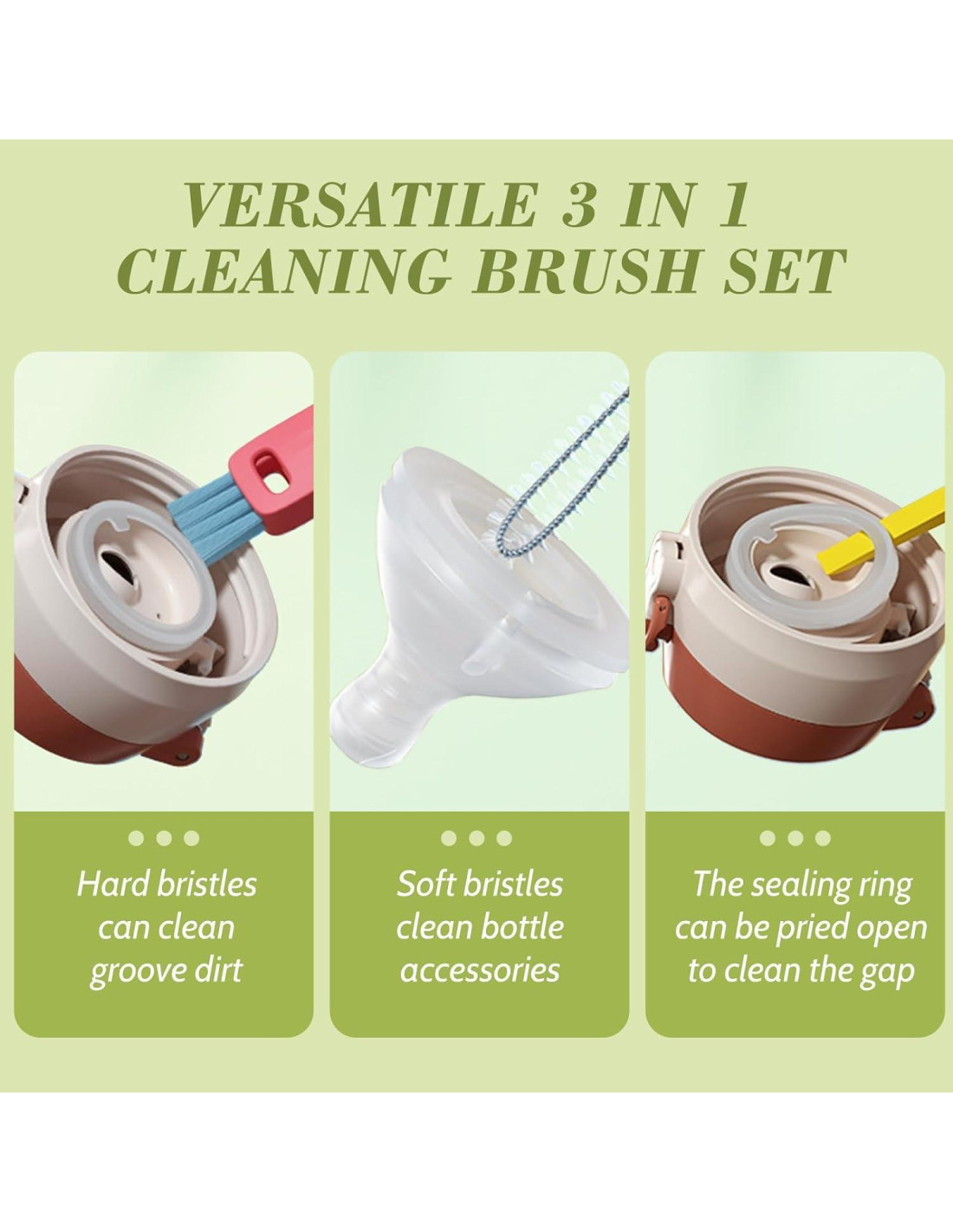 VERSATILE 3 IN 1
CLEANING BRUSH SET

Hard bristles can clean groove dirt

Soft bristles clean bottle accessories

The sealing ring can be pried open to clean the gap