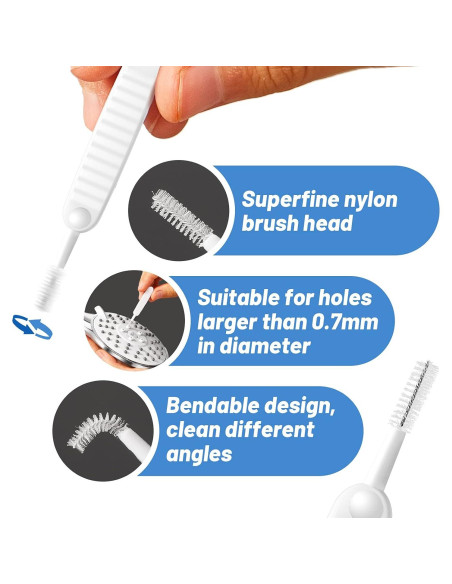 Superfine nylon brush head

Suitable for holes larger than 0.7mm in diameter

Bendable design, clean different angles