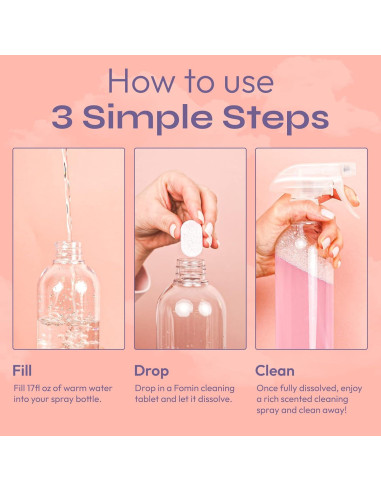 How to use
3 Simple Steps

Fill
Fill 17fl oz of warm water into your spray bottle.

Drop
Drop in a Fomin cleaning tablet and let it dissolve.

Clean
Once fully dissolved, enjoy a rich scented cleaning spray and clean away!