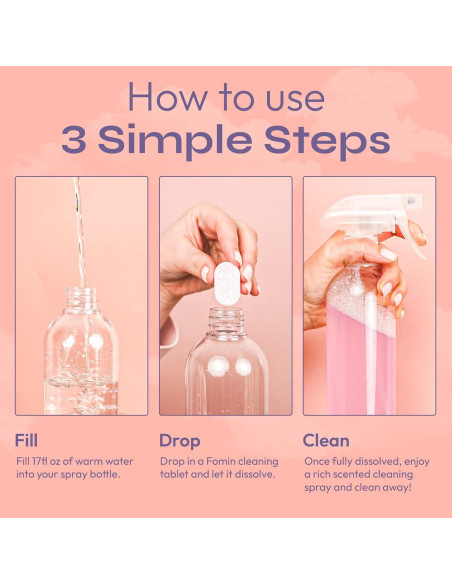 How to use
3 Simple Steps

Fill
Fill 17fl oz of warm water into your spray bottle.

Drop
Drop in a Fomin cleaning tablet and let it dissolve.

Clean
Once fully dissolved, enjoy a rich scented cleaning spray and clean away!