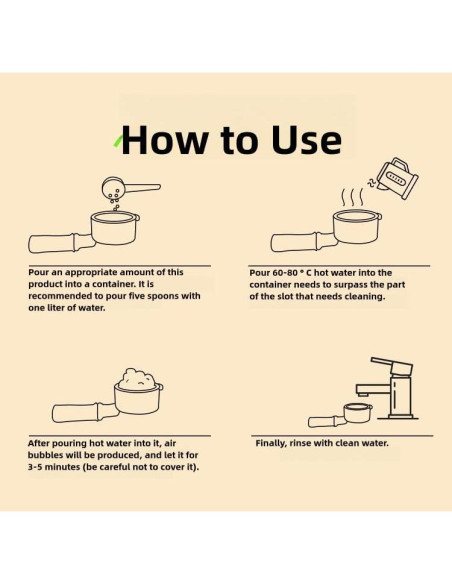 How to Use

Pour an appropriate amount of this product into a container. It is recommended to pour five spoons with one liter of water.

Pour 60-80 ° C hot water into the container needs to surpass the part of the slot that needs cleaning.

After pouring hot water into it, air bubbles will be produced, and let it for 3-5 minutes (be careful not to cover it).

Finally, rinse with clean water.