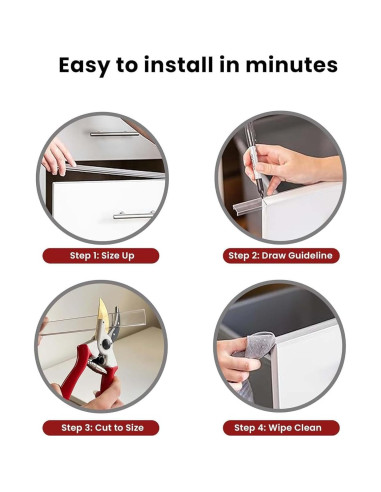 Easy to install in minutes

Step 1: Size Up

Step 2: Draw Guideline

Step 3: Cut to Size

Step 4: Wipe Clean