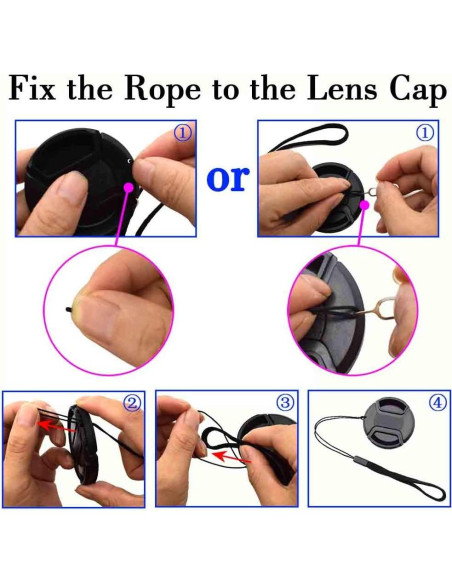 Fix the Rope to the Lens Cap

①

or

①

②

③

④