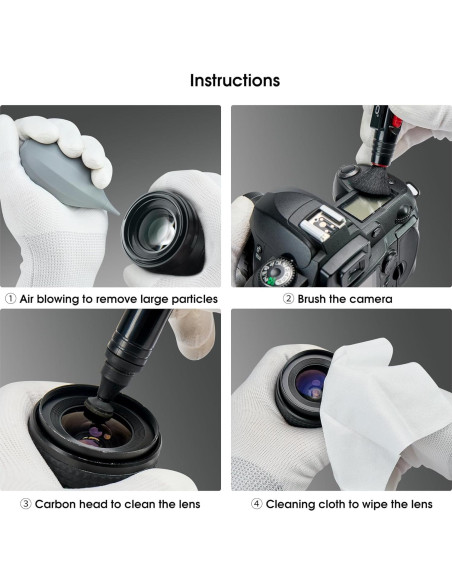 Instructions

① Air blowing to remove large particles

② Brush the camera

③ Carbon head to clean the lens

④ Cleaning cloth to wipe the lens