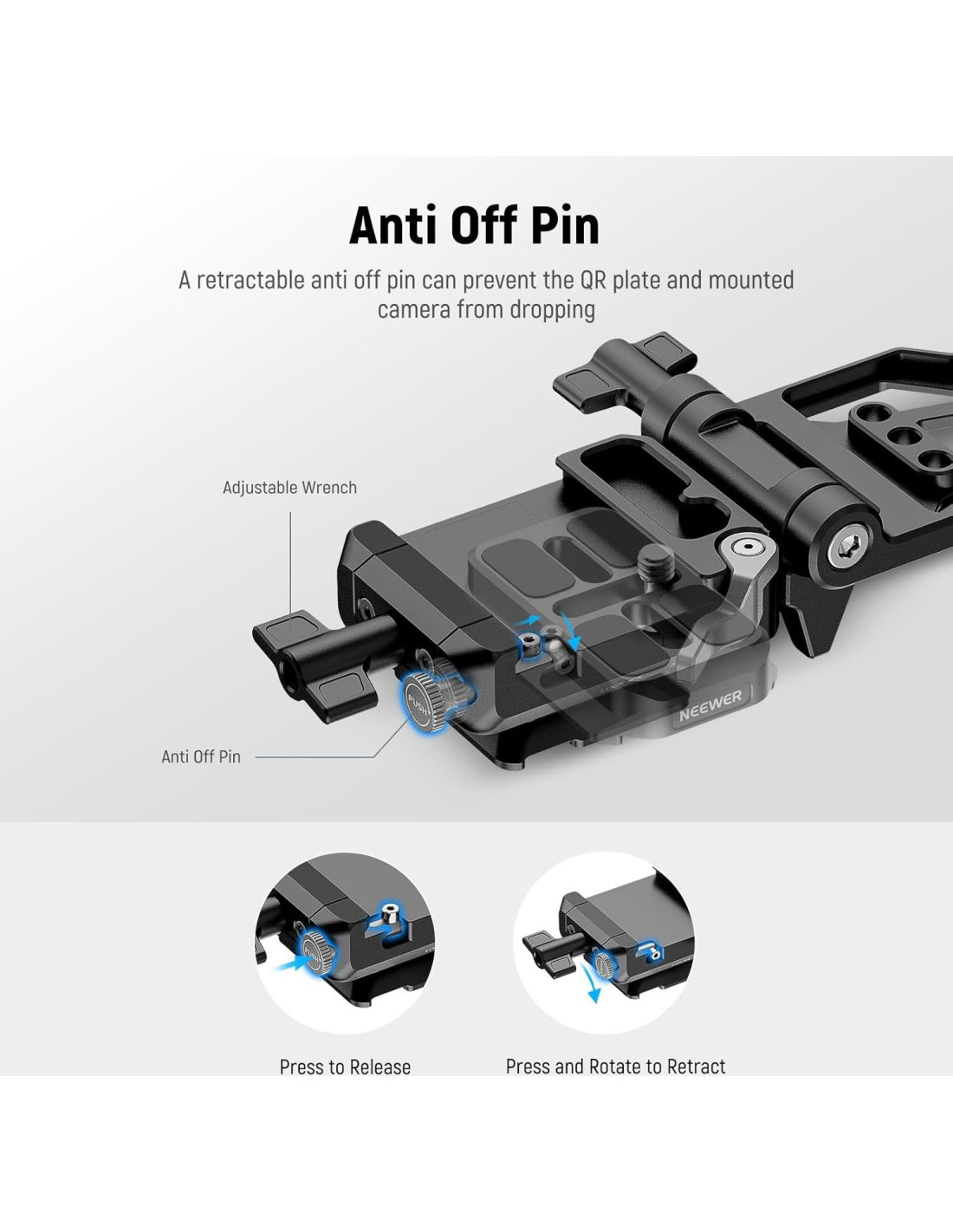 Anti Off Pin

A retractable anti off pin can prevent the QR plate and mounted camera from dropping

Adjustable Wrench

PUSH

NEEWER

Anti Off Pin

Press to Release

Press and Rotate to Retract