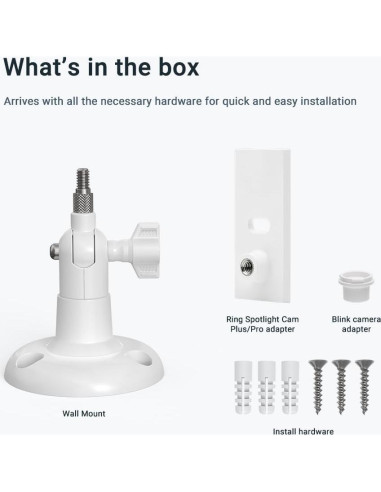 What's in the box

Arrives with all the necessary hardware for quick and easy installation

Ring Spotlight Cam Plus/Pro adapter

Blink camera adapter

Wall Mount

Install hardware