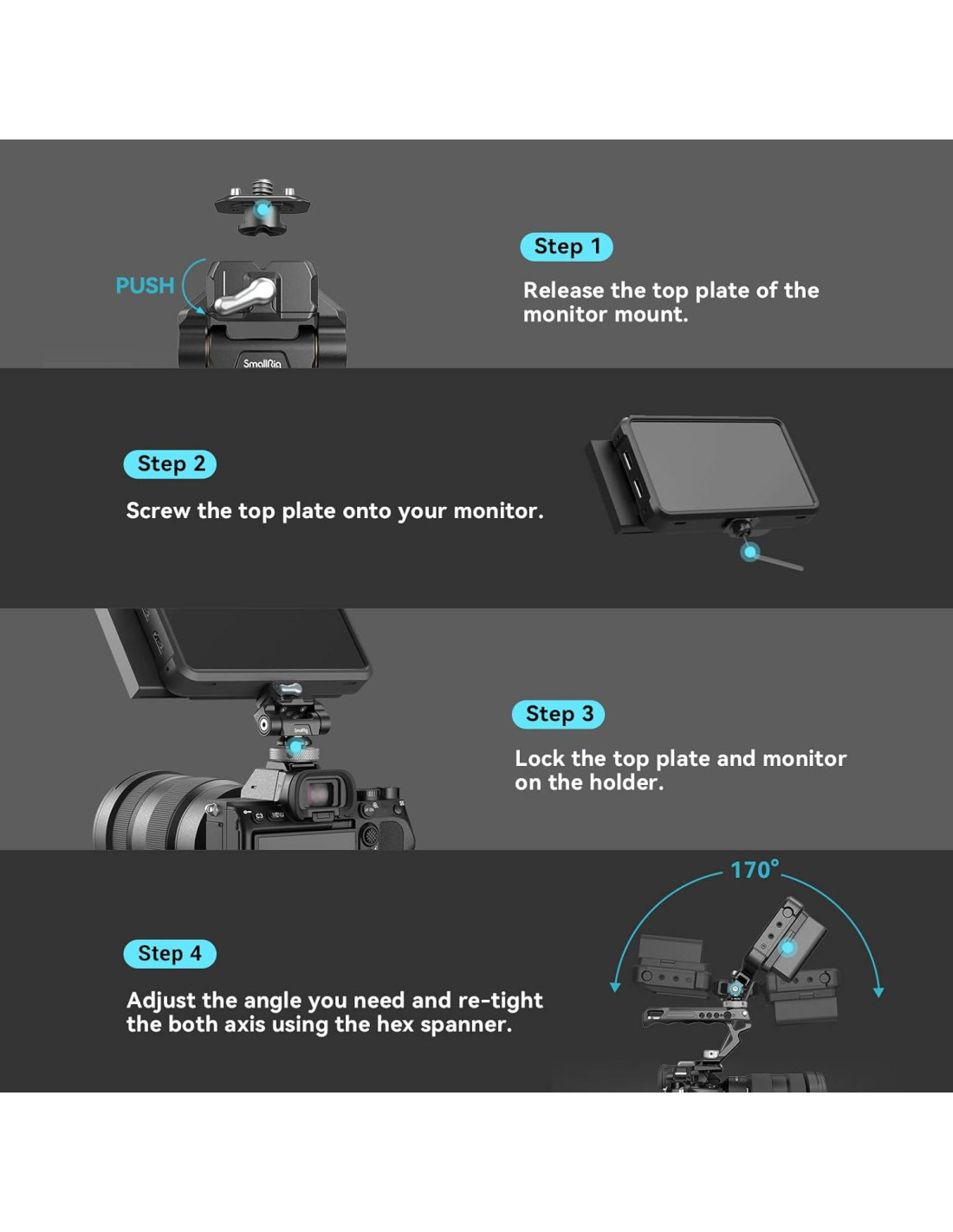 PUSH

SmallRig

Step 1

Release the top plate of the monitor mount.

Step 2

Screw the top plate onto your monitor.

Step 3

Lock the top plate and monitor on the holder.

170°

Step 4

Adjust the angle you need and re-tight the both axis using the hex spanner.