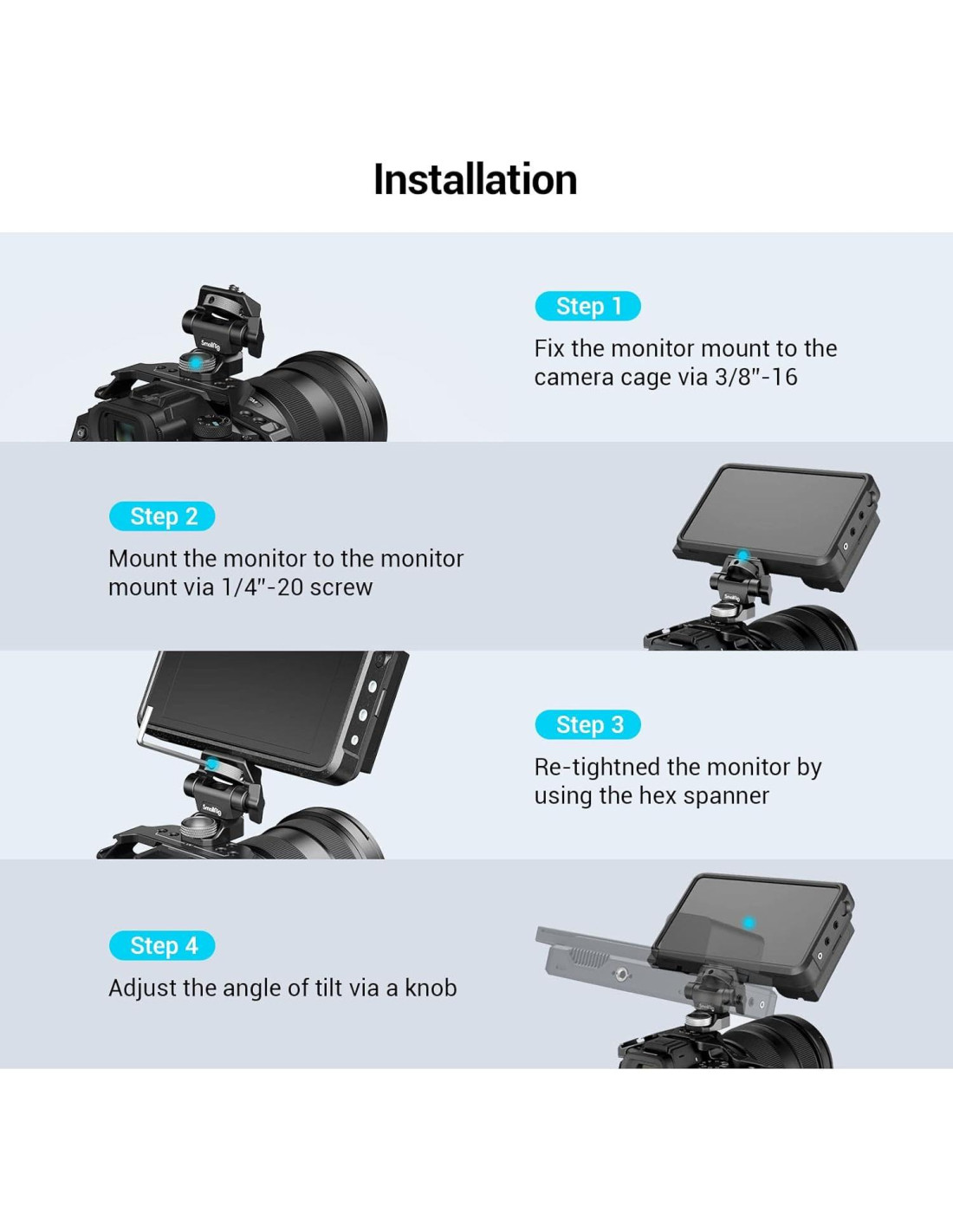 Installation

Step 1

Fix the monitor mount to the camera cage via 3/8"-16

SmallRig

Step 2

Mount the monitor to the monitor mount via 1/4"-20 screw

SmallRig

Step 3

Re-tightned the monitor by using the hex spanner

SmallRig

Step 4

Adjust the angle of tilt via a knob