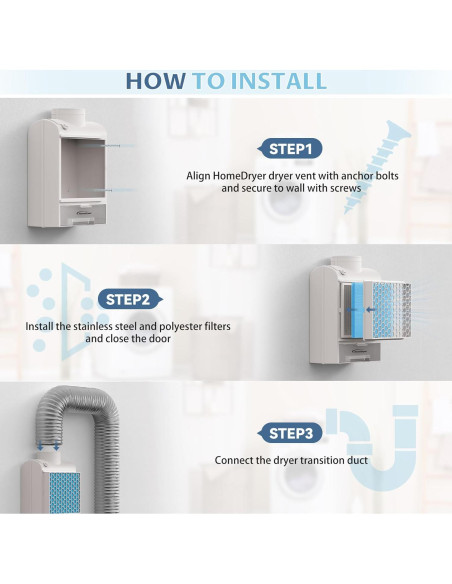 HOW TO INSTALL

STEP1

Align HomeDryer dryer vent with anchor bolts and secure to wall with screws

STEP2

Install the stainless steel and polyester filters and close the door

STEP3

Connect the dryer transition duct