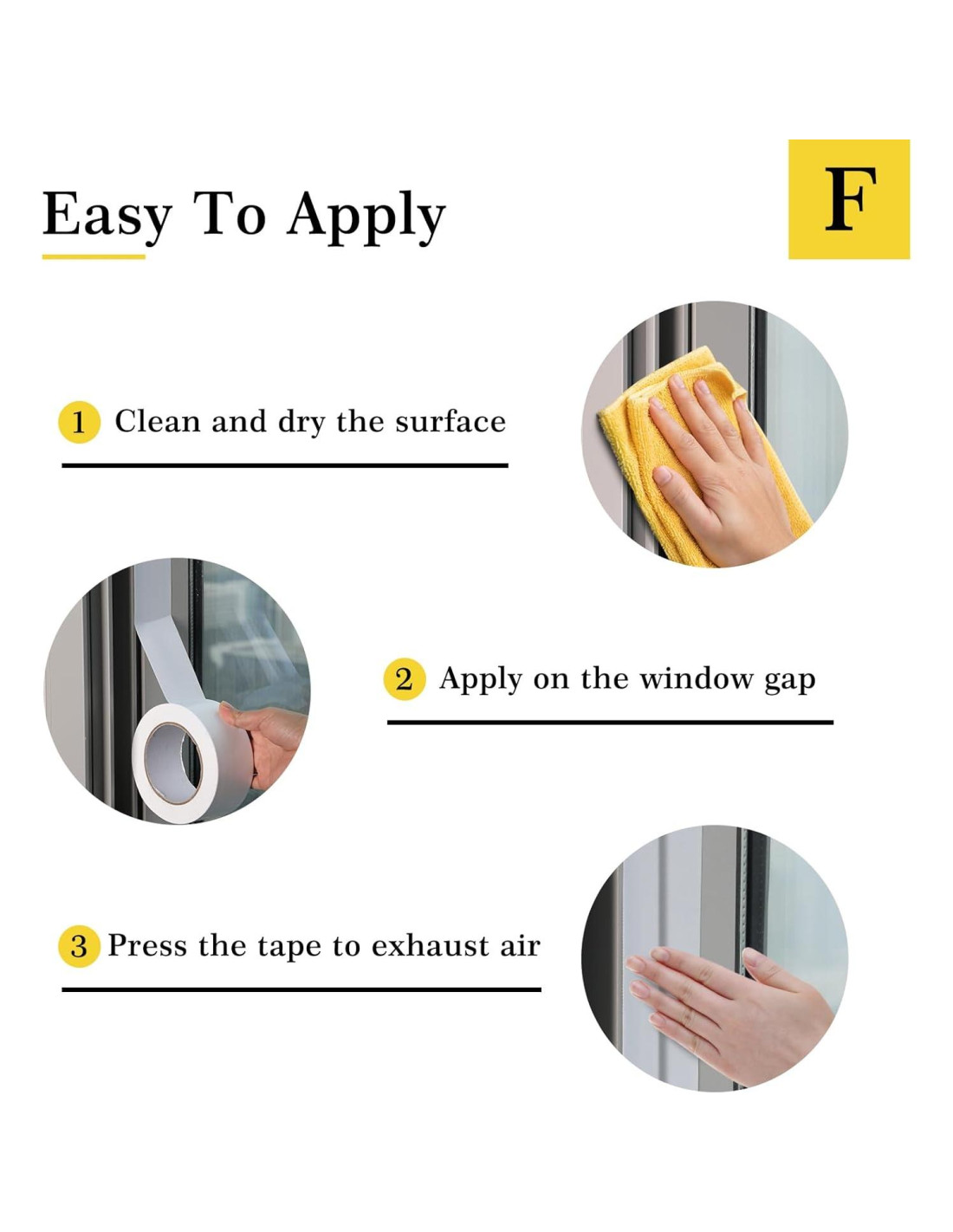 Easy To Apply

F

1 Clean and dry the surface

2 Apply on the window gap

3 Press the tape to exhaust air