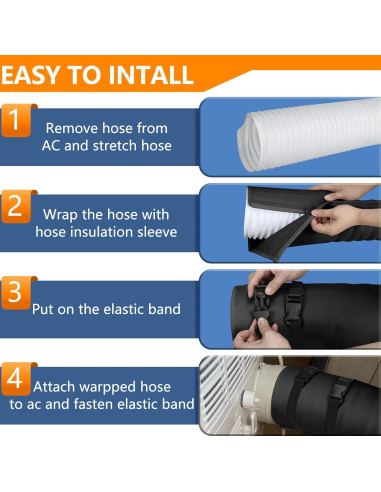 EASY TO INTALL

1 Remove hose from AC and stretch hose

2 Wrap the hose with hose insulation sleeve

3 Put on the elastic band

4 Attach warpped hose to ac and fasten elastic band