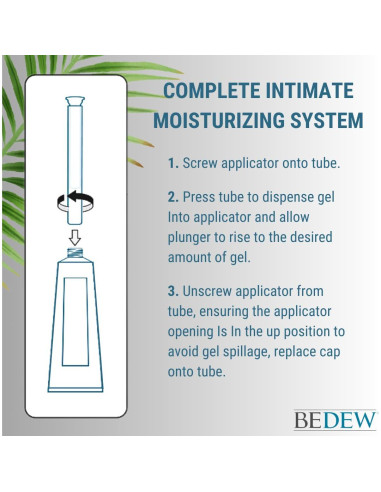 COMPLETE INTIMATE MOISTURIZING SYSTEM

1. Screw applicator onto tube.

2. Press tube to dispense gel Into applicator and allow plunger to rise to the desired amount of gel.

3. Unscrew applicator from tube, ensuring the applicator opening Is In the up position to avoid gel spillage, replace cap onto tube.

BEDEW