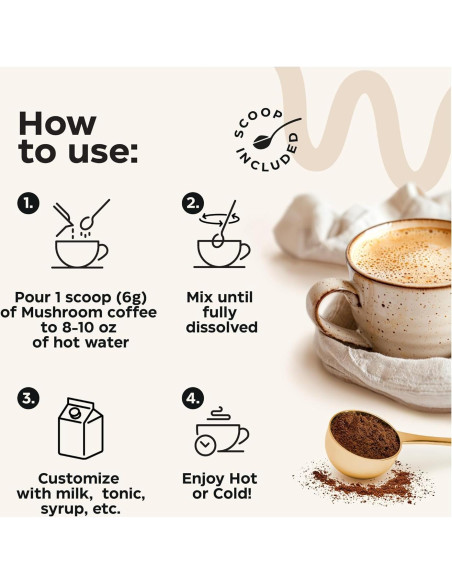 How to use:

SCOOP INCLUDED

1.

Pour 1 scoop (6g) of Mushroom coffee to 8-10 oz of hot water

2.

Mix until fully dissolved

3.

Customize with milk, tonic, syrup, etc.

4.

Enjoy Hot or Cold!