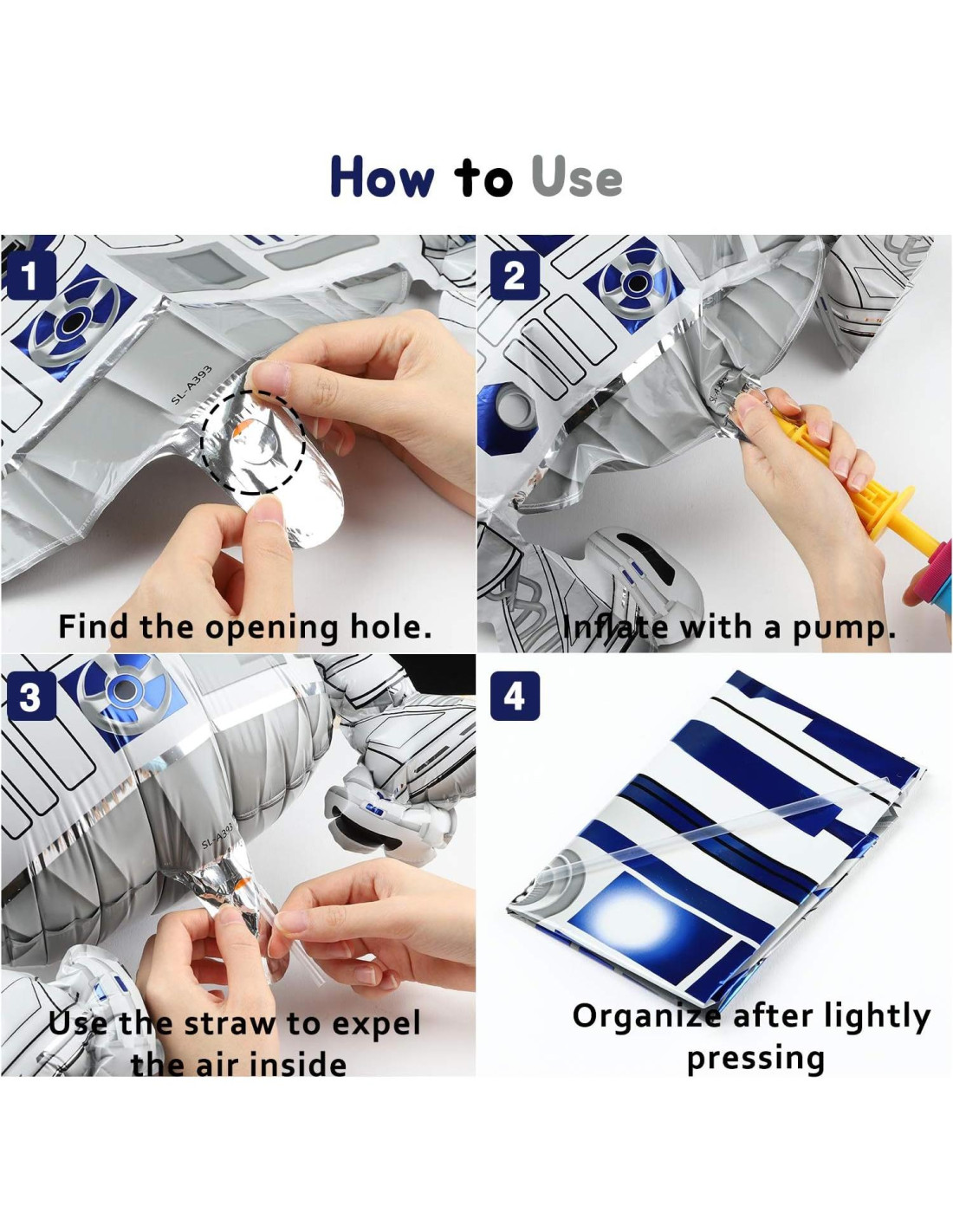 How to Use

1
SL-A393
Find the opening hole.

2
Inflate with a pump.

3
SL-A393
Use the straw to expel the air inside

4
Organize after lightly pressing