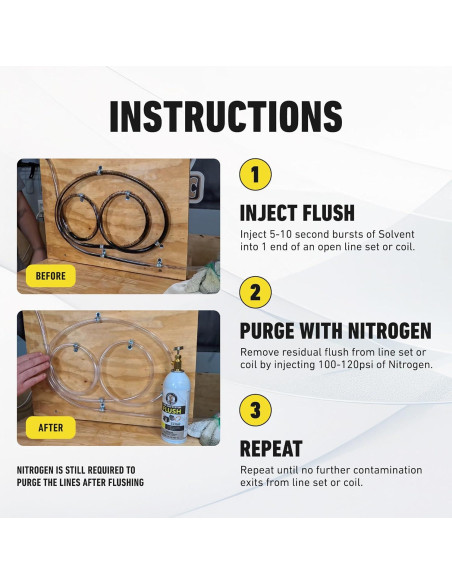 INSTRUCTIONS

BEFORE

AFTER

FLUSH

NITROGEN IS STILL REQUIRED TO PURGE THE LINES AFTER FLUSHING

1

INJECT FLUSH

Inject 5-10 second bursts of Solvent into 1 end of an open line set or coil.

2

PURGE WITH NITROGEN

Remove residual flush from line set or coil by injecting 100-120psi of Nitrogen.

3

REPEAT

Repeat until no further contamination exits from line set or coil.