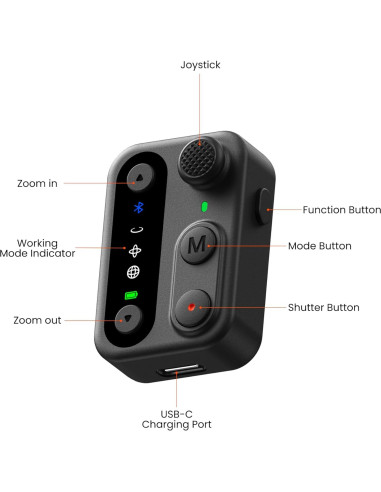 Joystick

Zoom in

Function Button

Working
Mode Indicator

M

Mode Button

Shutter Button

Zoom out

USB-C
Charging Port