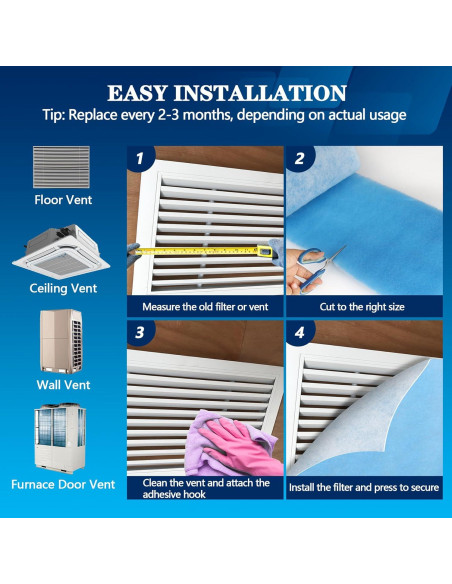 EASY INSTALLATION

Tip: Replace every 2-3 months, depending on actual usage

Floor Vent

Ceiling Vent

Wall Vent

Furnace Door Vent

1

Measure the old filter or vent

2

Cut to the right size

3

Clean the vent and attach the adhesive hook

4

Install the filter and press to secure