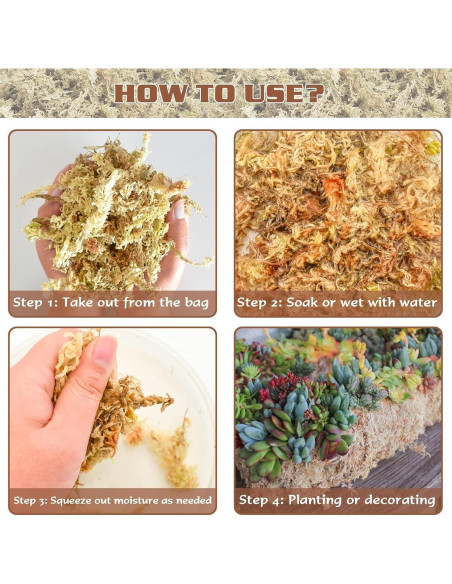 HOW TO USE?

Step 1: Take out from the bag

Step 2: Soak or wet with water

Step 3: Squeeze out moisture as needed

Step 4: Planting or decorating