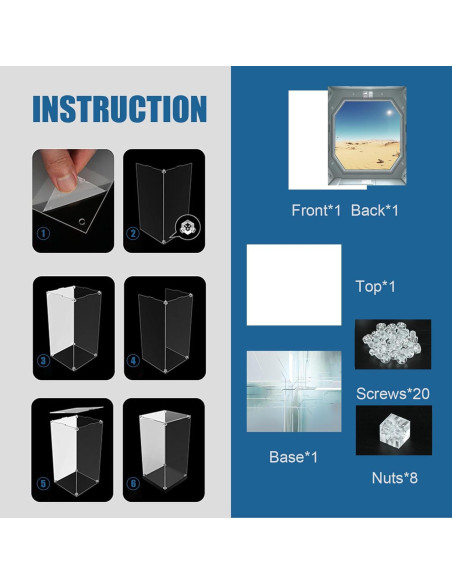 INSTRUCTION

1

2

3

4

5

6

Front*1 Back*1

Top*1

Screws*20

Base*1

Nuts*8