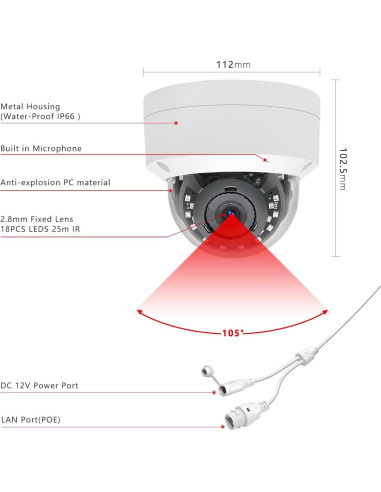 112mm

Metal Housing
(Water-Proof IP66 )

Built in Microphone

Anti-explosion PC material

2.8mm Fixed Lens
18PCS LEDS 25m IR

102.5mm

105°

DC 12V Power Port

LAN Port(POE)