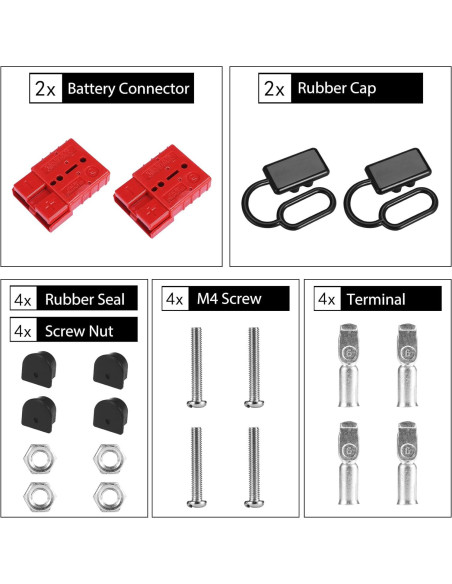 2x Battery Connector

2x Rubber Cap

4x Rubber Seal

4x Screw Nut

4x M4 Screw

4x Terminal