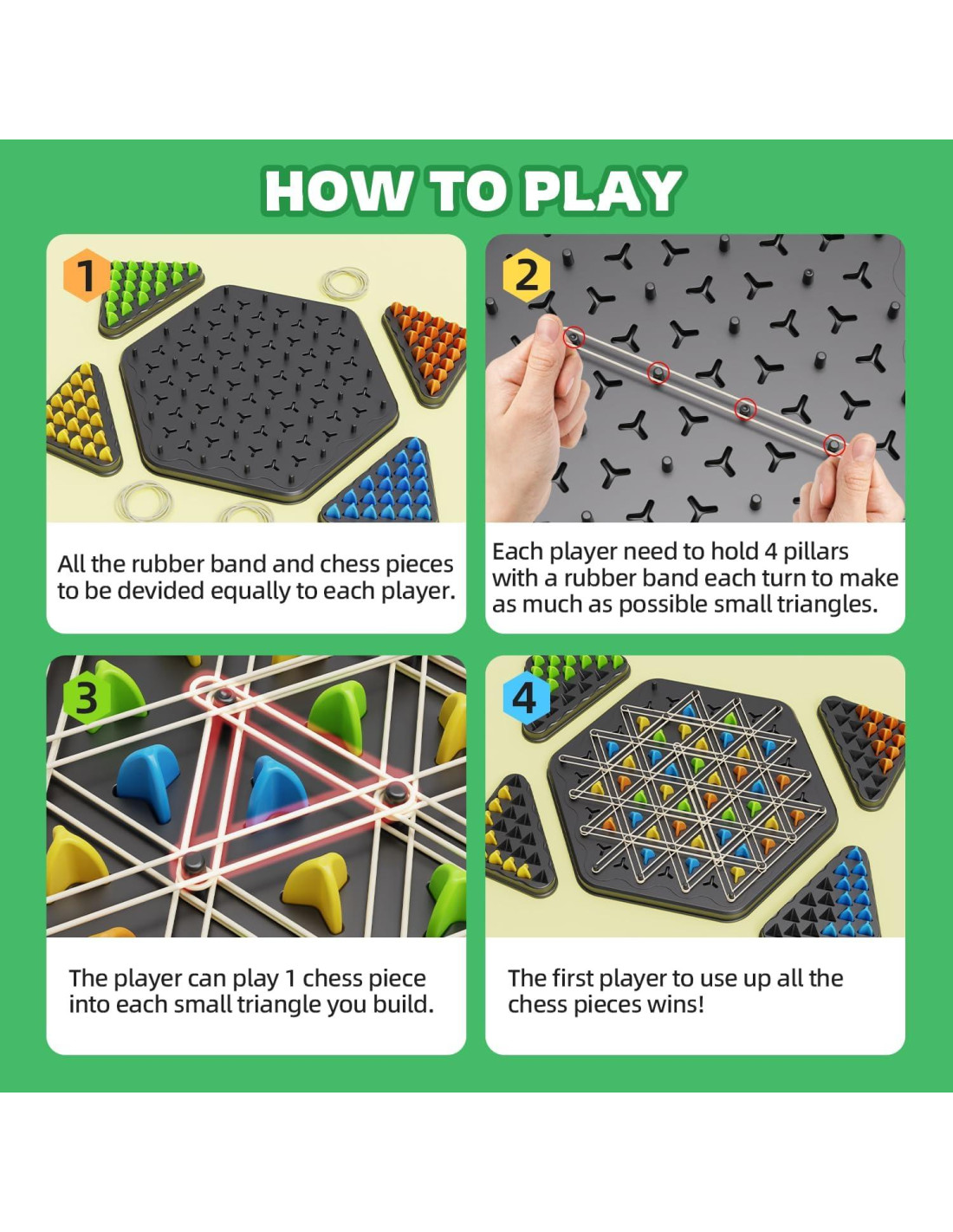 HOW TO PLAY

1

All the rubber band and chess pieces to be devided equally to each player.

2

Each player need to hold 4 pillars with a rubber band each turn to make as much as possible small triangles.

3

The player can play 1 chess piece into each small triangle you build.

4

The first player to use up all the chess pieces wins!