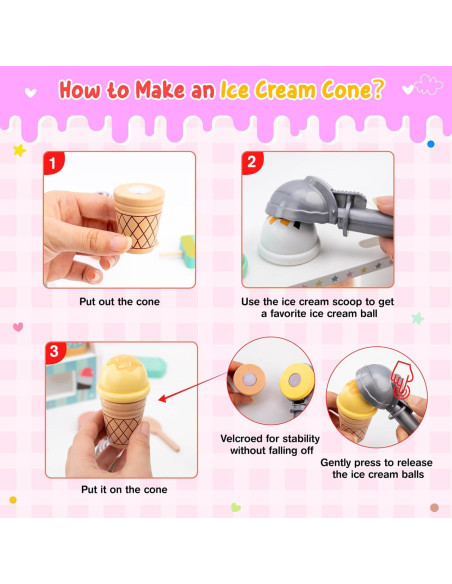 How to Make an Ice Cream Cone?

1

Put out the cone

2

Use the ice cream scoop to get a favorite ice cream ball

3

Put it on the cone

Velcroed for stability without falling off

Gently press to release the ice cream balls