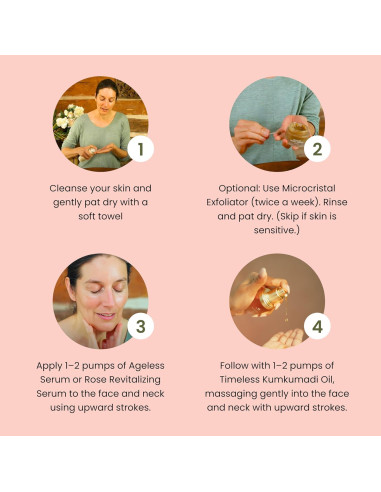 1

Cleanse your skin and gently pat dry with a soft towel

2

Optional: Use Microcristal Exfoliator (twice a week). Rinse and pat dry. (Skip if skin is sensitive.)

3

Apply 1–2 pumps of Ageless Serum or Rose Revitalizing Serum to the face and neck using upward strokes.

4

Follow with 1–2 pumps of Timeless Kumkumadi Oil, massaging gently into the face and neck with upward strokes.