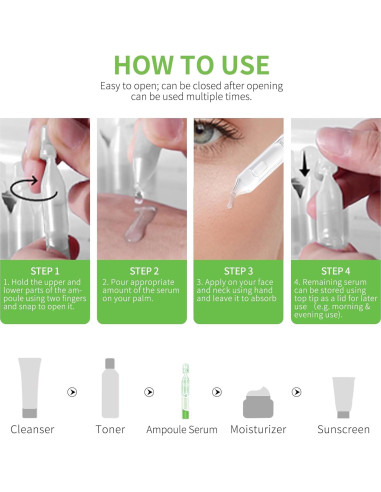 HOW TO USE

Easy to open; can be closed after opening can be used multiple times.

STEP 1
1. Hold the upper and lower parts of the ampoule using two fingers and snap to open it.

STEP 2
2. Pour appropriate amount of the serum on your palm.

STEP 3
3. Apply on your face and neck using hand and leave it to absorb

STEP 4
4. Remaining serum can be stored using top tip as a lid for later use (e.g. morning & evening use).

Cleanser

Toner

Ampoule Serum

Moisturizer

Sunscreen