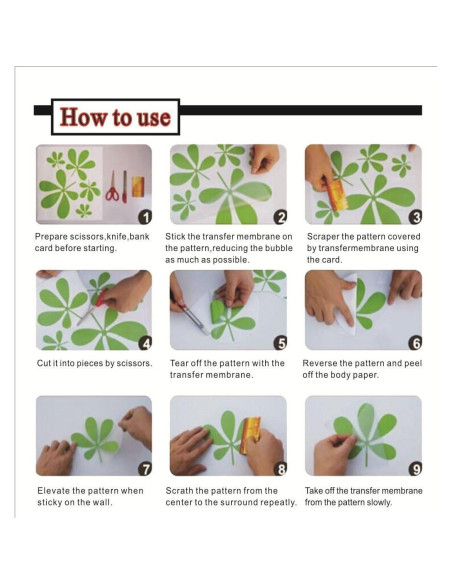 How to use

1
Prepare scissors,knife,bank card before starting.

2
Stick the transfer membrane on the pattern,reducing the bubble as much as possible.

3
Scraper the pattern covered by transfermembrane using the card.

4
Cut it into pieces by scissors.

5
Tear off the pattern with the transfer membrane.

6
Reverse the pattern and peel off the body paper.

7
Elevate the pattern when sticky on the wall.

8
Scrath the pattern from the center to the surround repeatly.

9
Take off the transfer membrane from the pattern slowly.