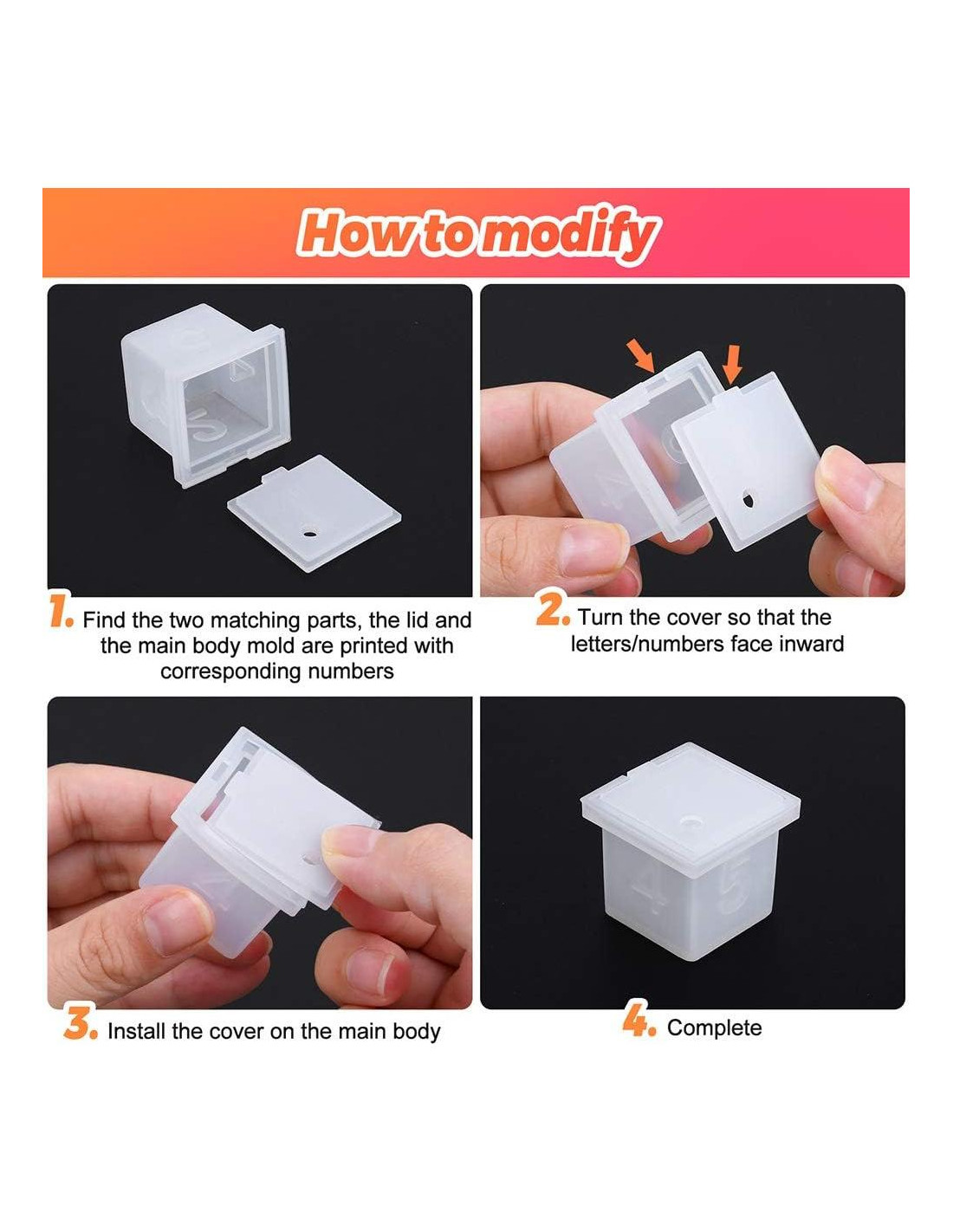 How to modify

1. Find the two matching parts, the lid and the main body mold are printed with corresponding numbers

2. Turn the cover so that the letters/numbers face inward

3. Install the cover on the main body

4. Complete