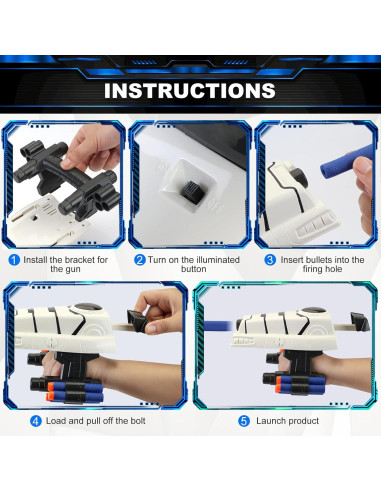 INSTRUCTIONS

ON

OFF

1 Install the bracket for the gun

2 Turn on the illuminated button

3 Insert bullets into the firing hole

4 Load and pull off the bolt

5 Launch product