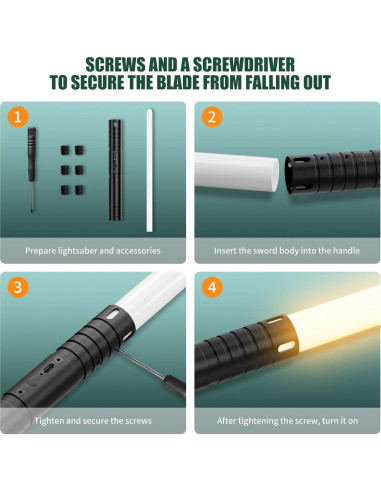 SCREWS AND A SCREWDRIVER
TO SECURE THE BLADE FROM FALLING OUT

1

Prepare lightsaber and accessories

2

Insert the sword body into the handle

3

Tighten and secure the screws

4

After tightening the screw, turn it on