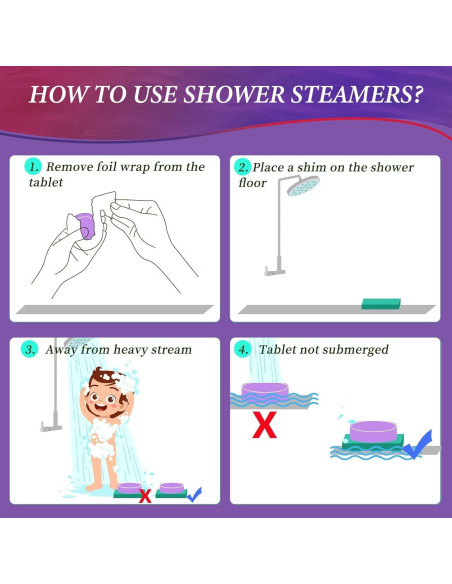 HOW TO USE SHOWER STEAMERS?

1. Remove foil wrap from the tablet

2. Place a shim on the shower floor

3. Away from heavy stream

4. Tablet not submerged